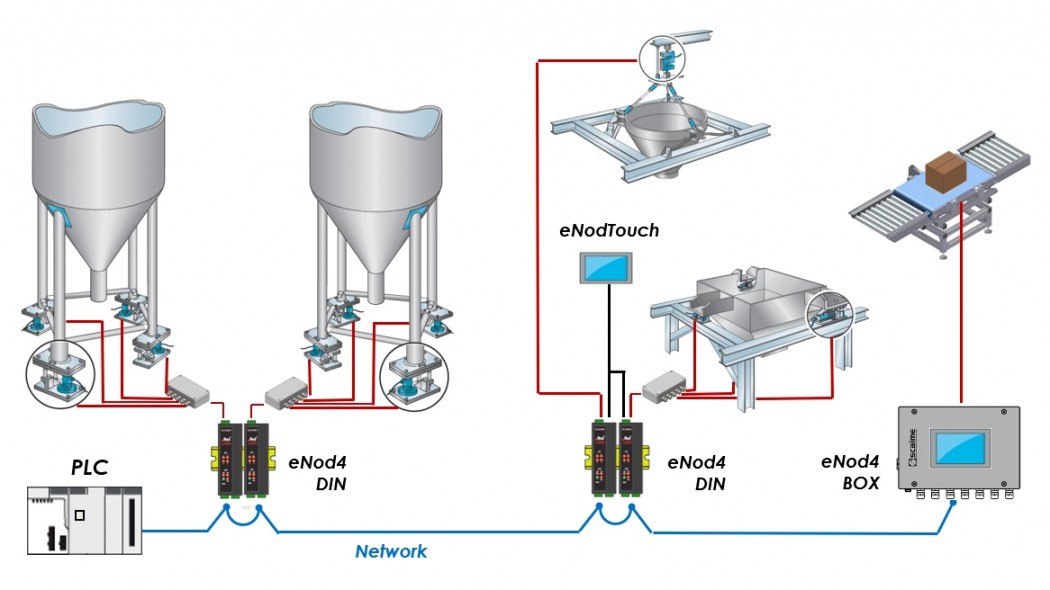 eNodTouch

PLC

eNod4 DIN

eNod4 DIN

eNod4 BOX

Scaime

Network